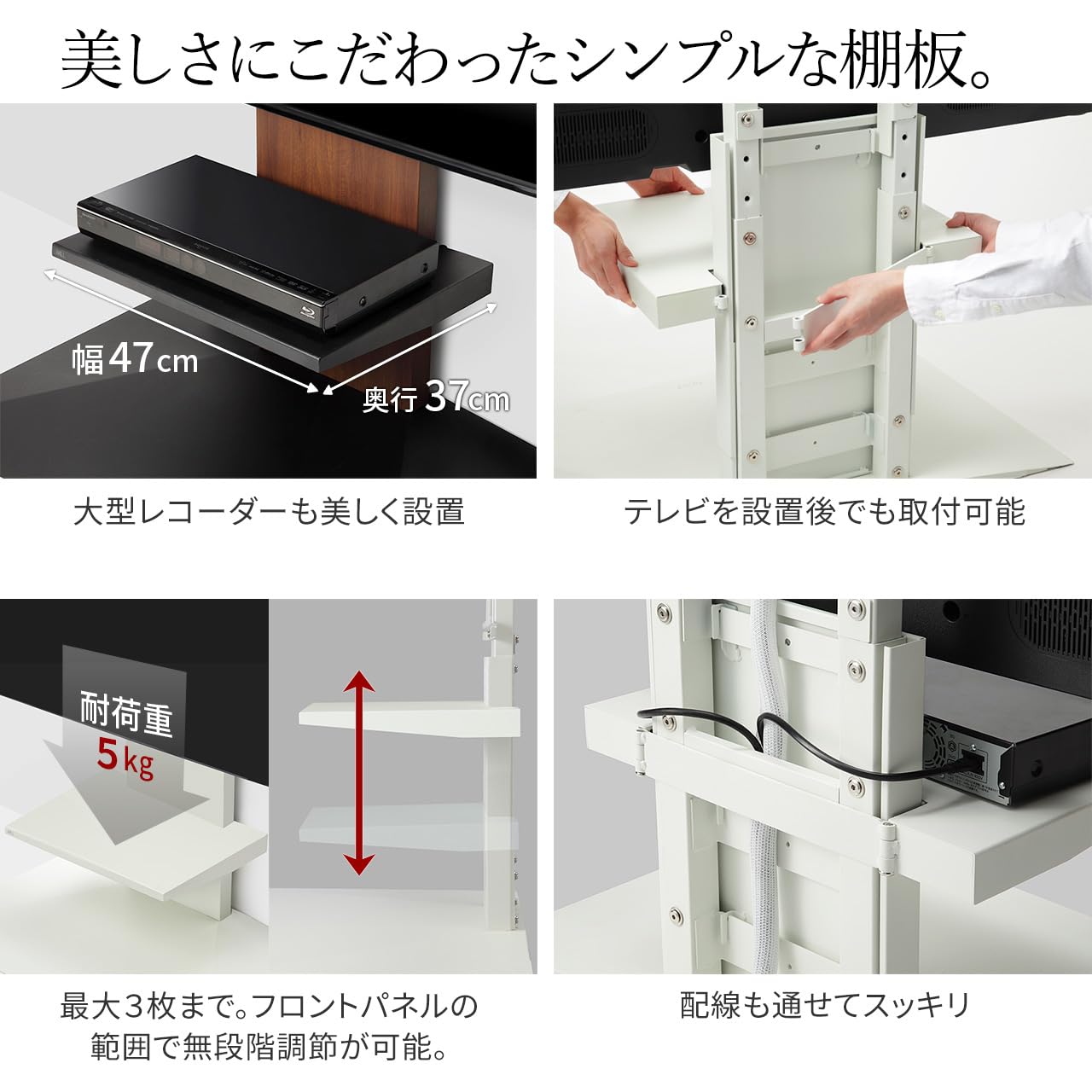 美しさにこだわったシンプルな棚板。

幅47cm

奥行37cm

大型レコーダーも美しく設置

テレビを設置後でも取付可能

耐荷重
5kg

最大3枚まで。フロントパネルの範囲で無段階調節が可能。

配線も通せてスッキリ